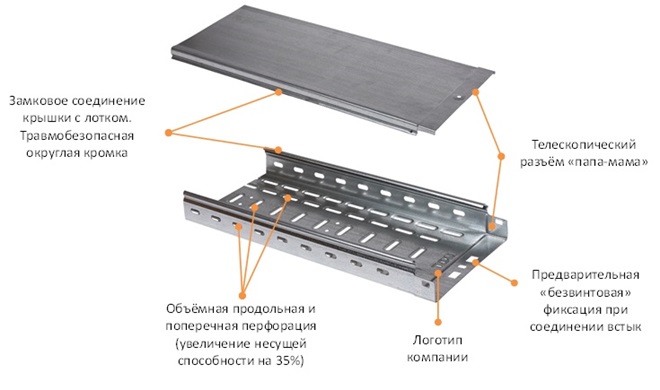 Замковое соединение крышки с лотком. Травмобезопасная округлая кромка

Телескопический разъём «папа-мама»

Объёмная продольная и поперечная перфорация (увеличение несущей способности на 35%)

Логотип компании

Предварительная «безвинтовая» фиксация при соединении встык